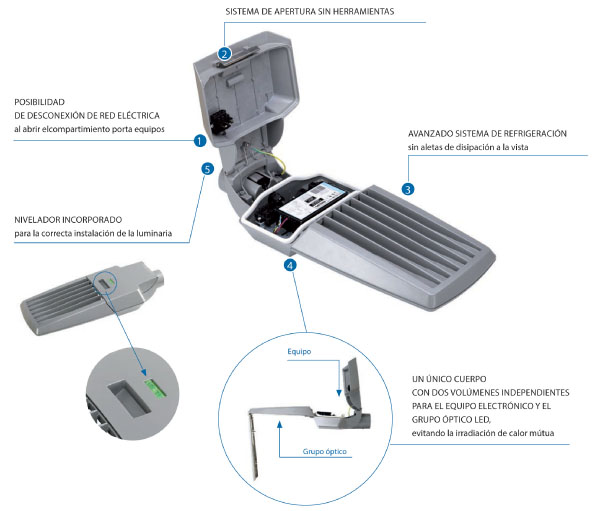 SISTEMA DE APERTURA SIN HERRAMIENTAS

2

POSIBILIDAD
DE DESCONEXIÓN DE RED ELÉCTRICA
al abrir elcompartimiento porta equipos

1

AVANZADO SISTEMA DE REFRIGERACIÓN
sin aletas de disipación a la vista

3

5

NIVELADOR INCORPORADO
para la correcta instalación de la luminaria

4

Equipo

Grupo óptico

UN ÚNICO CUERPO
CON DOS VOLÚMENES INDEPENDIENTES
PARA EL EQUIPO ELECTRÓNICO Y EL
GRUPO ÓPTICO LED,
evitando la irradiación de calor mútua