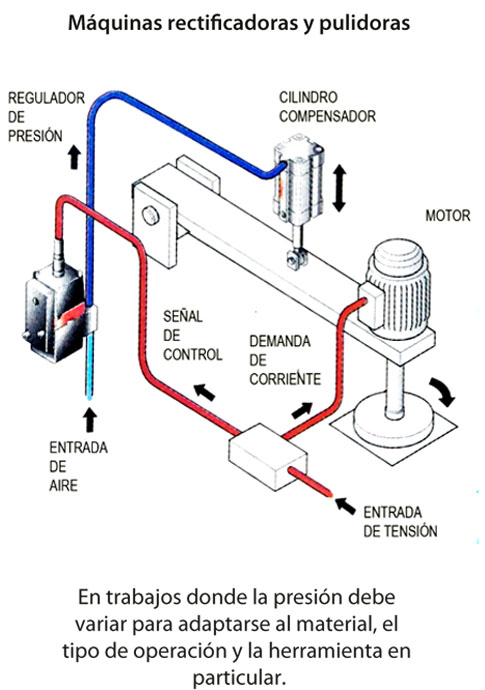 Máquinas rectificadoras y pulidoras

REGULADOR DE PRESIÓN

CILINDRO COMPENSADOR

MOTOR

SEÑAL DE CONTROL

DEMANDA DE CORRIENTE

ENTRADA DE AIRE

ENTRADA DE TENSIÓN

En trabajos donde la presión debe variar para adaptarse al material, el tipo de operación y la herramienta en particular.